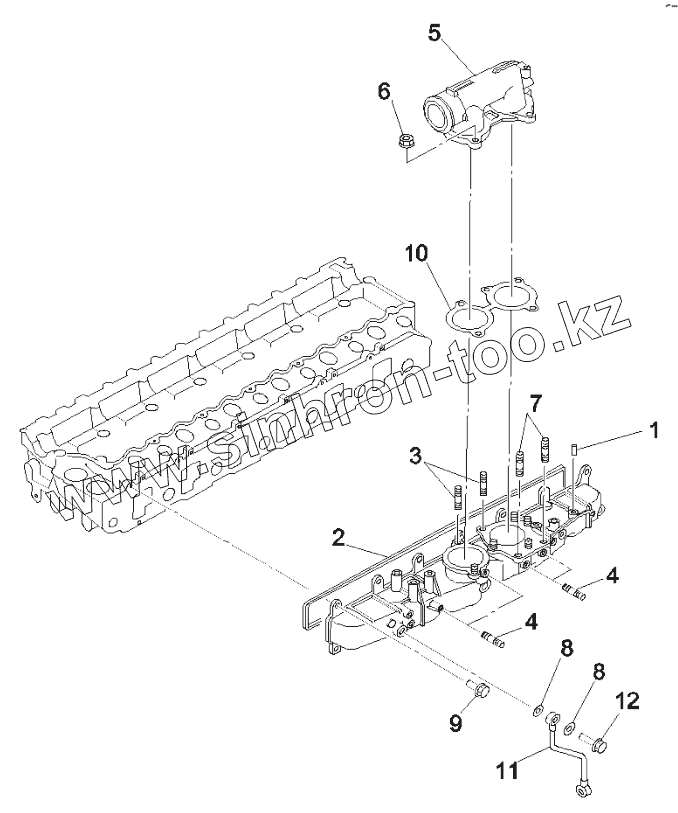 5
6
10
www.sinhron-too.kz
7
1
3
2
4
4
8
8
12
9
11