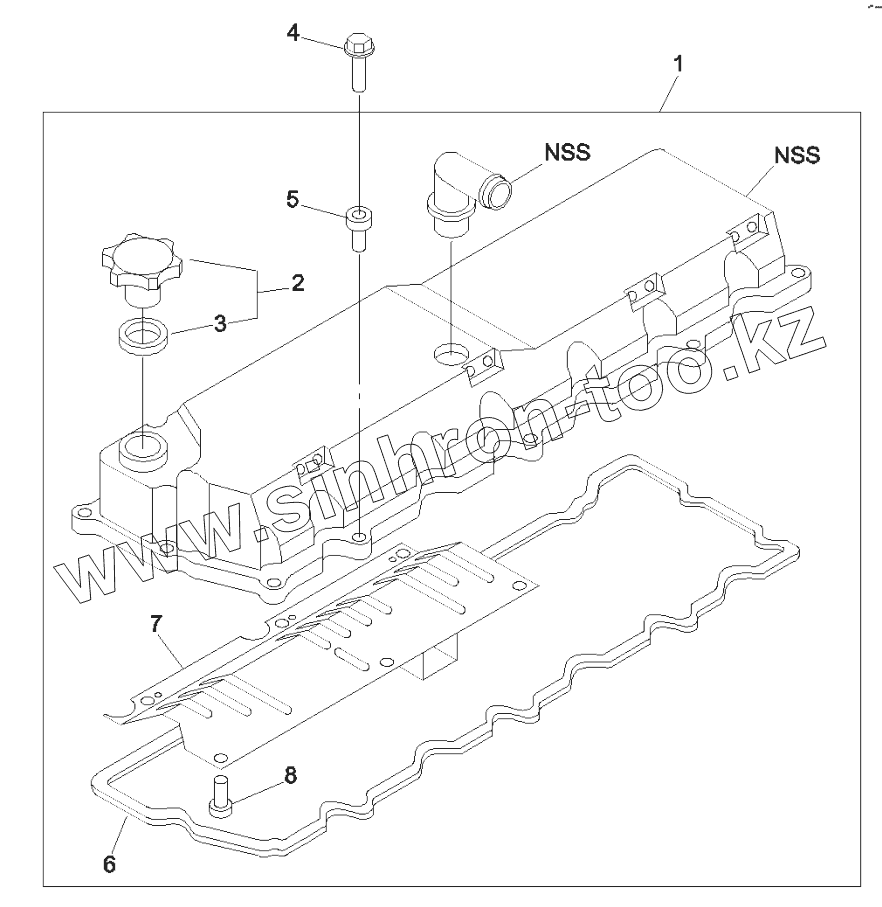 4
1
NSS
NSS
5
2
3
www.sinhron-too.kz
7
8
6