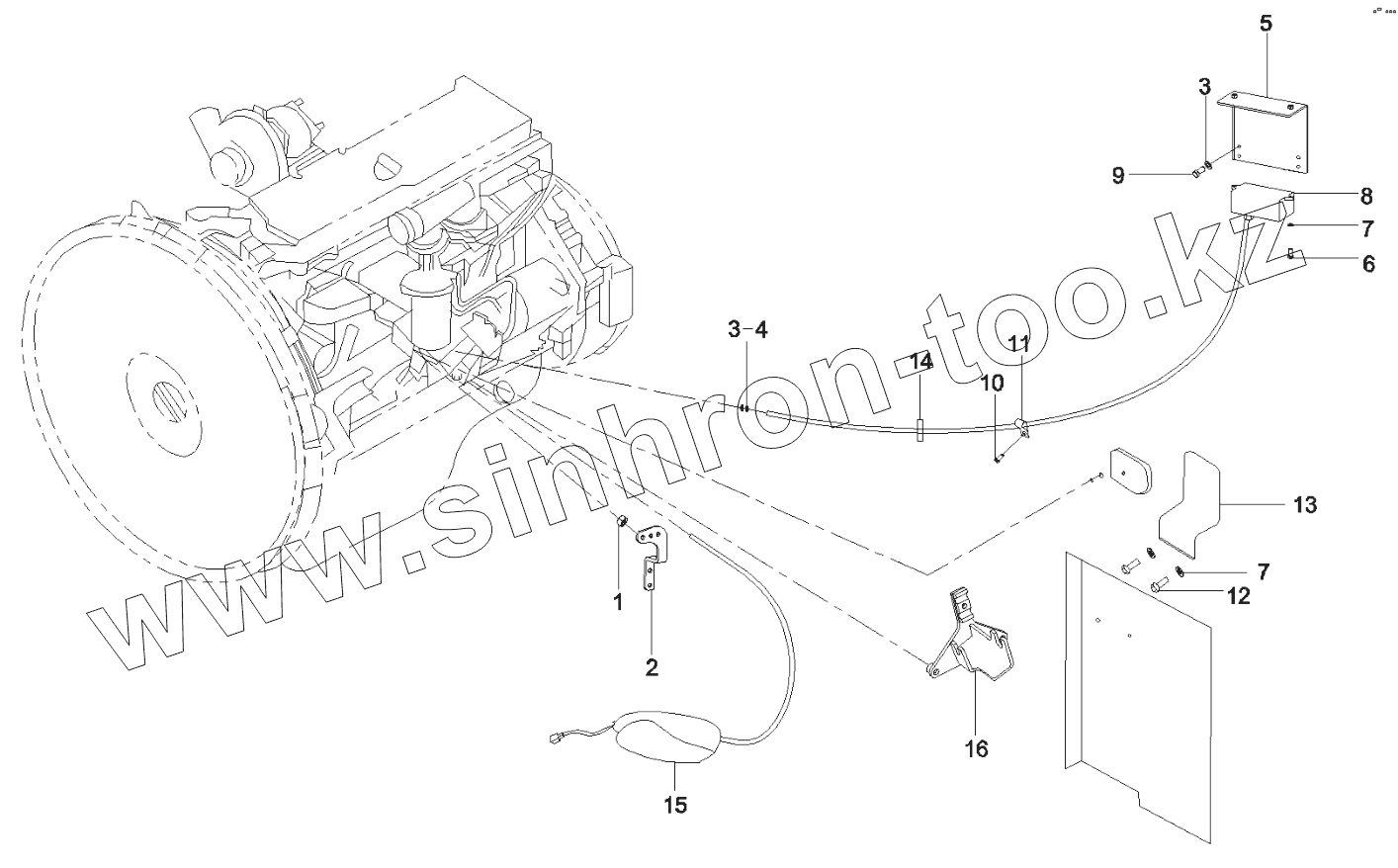 5
3
9
8
7
6
3-4
14
11
10
13
7
12
1
2
16
15
www.sinhron-too.kz