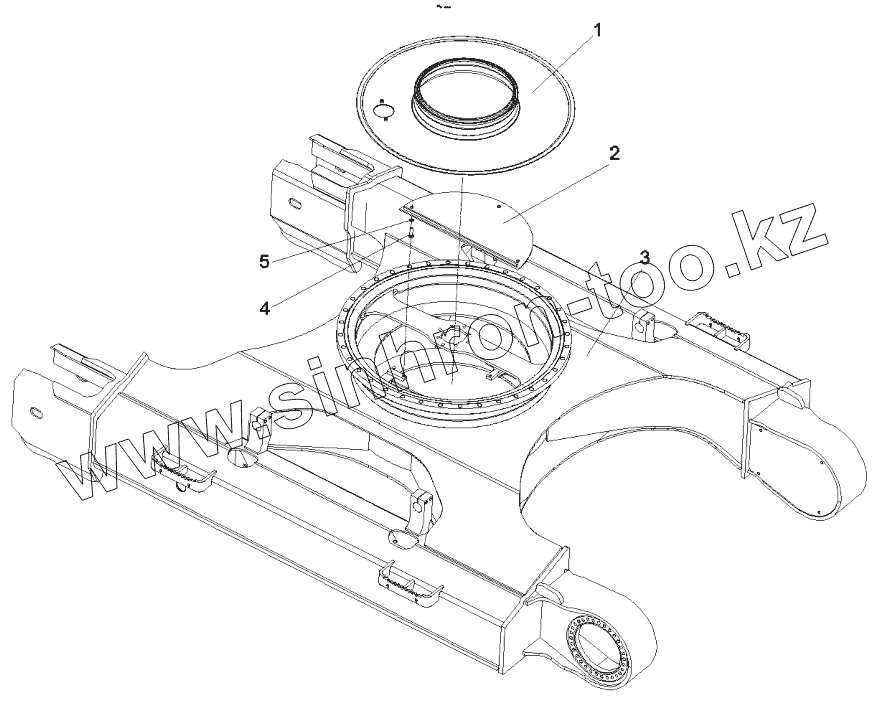 1
2
3
5
4
www.sinhron-too.kz