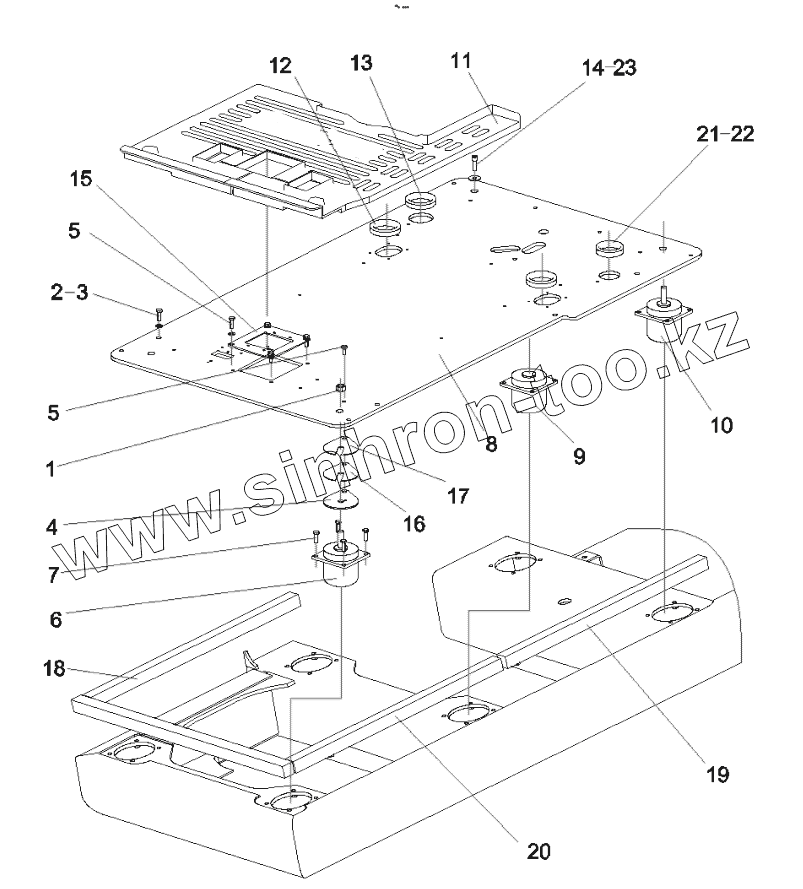 12
13
11
14-23
21-22
15
5
2-3
5
1
8
9
10
17
16
4
7
6
18
19
20
www.sinhron-too.kz