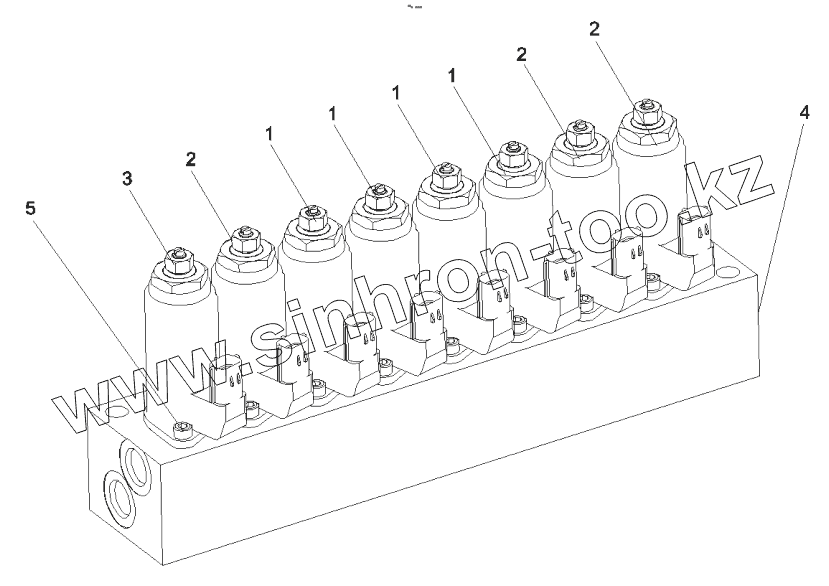 5
3
2
1
1
1
1
2
2
4
www.sinhron-too.kz