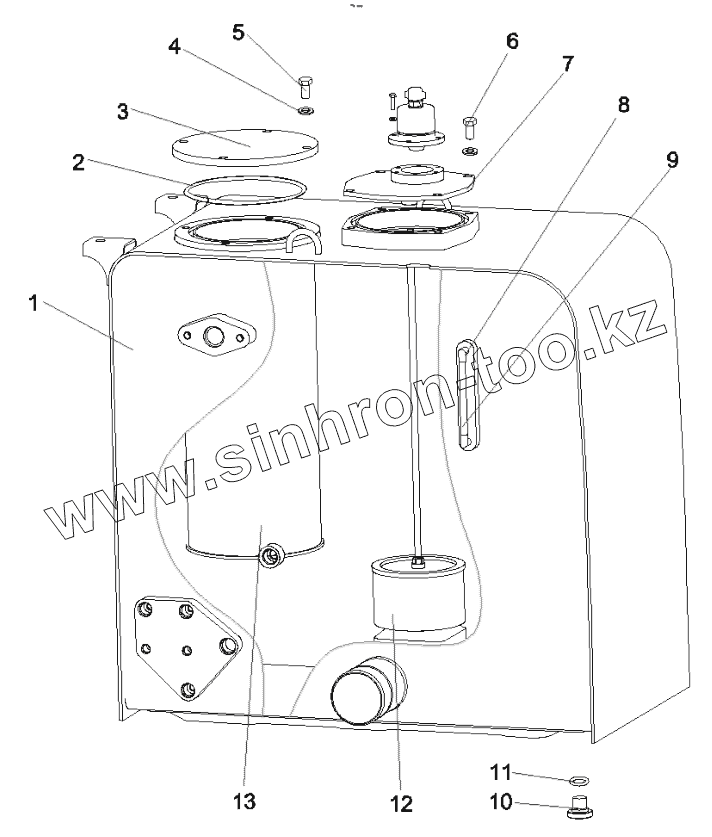 5
4
3
2
6
7
8
9
1
www.sinhron-too.kz
13
12
11
10