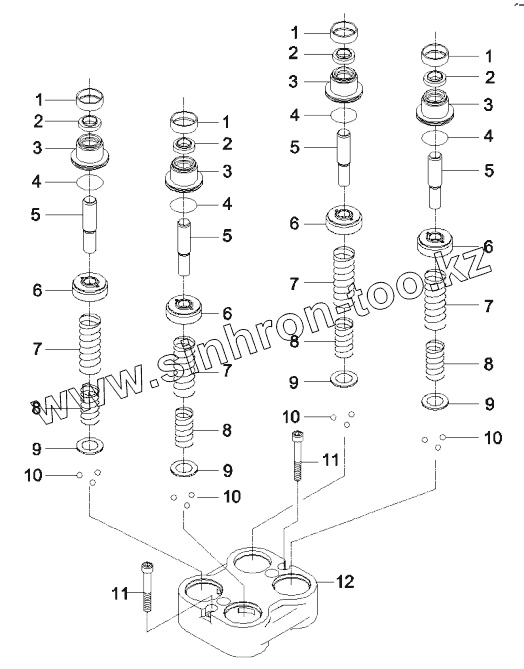 1
2
3
4
5
6
7
8
9
10

1
2
3
4
5
6
7
8
9
10

1
2
3
4
5
6
7
8
9
10
11

1
2
3
4
5
6
7
8
9
10

11
12

www.sinhron-too.kz