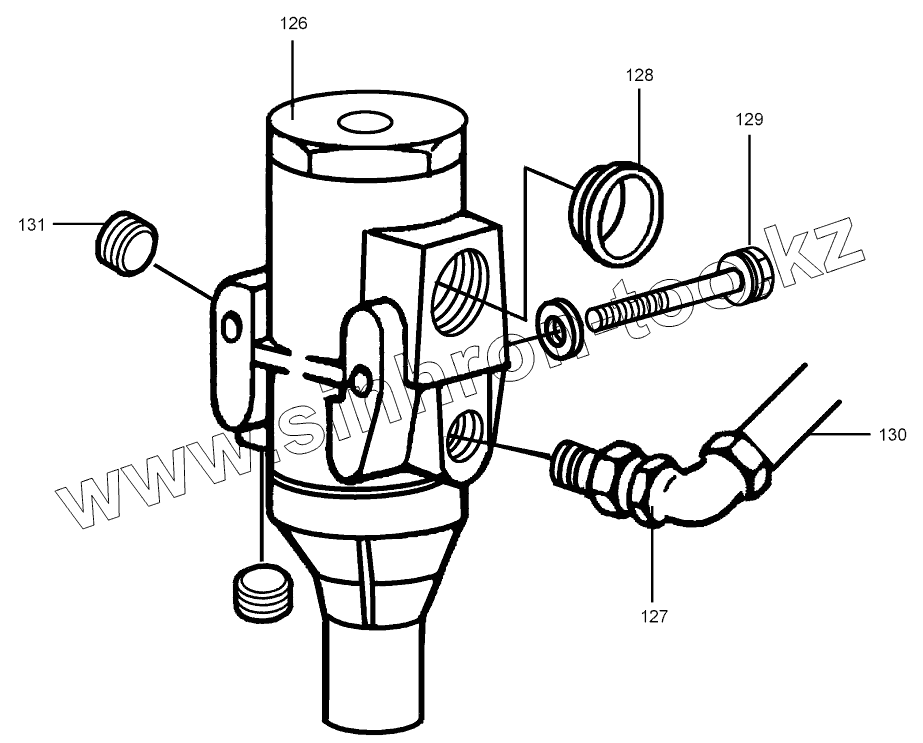 126
128
129
131
130
127
www.sinhron-tool.kz