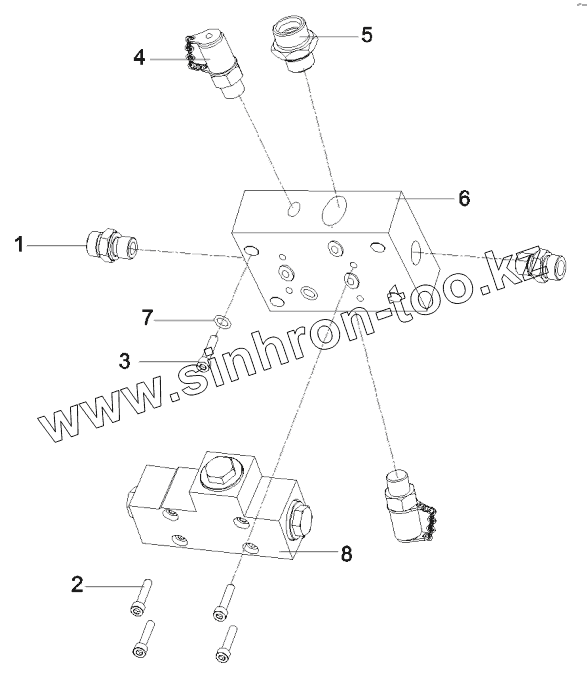 4
5
6
1
7
3
www.sinhron-too.kz
8
2