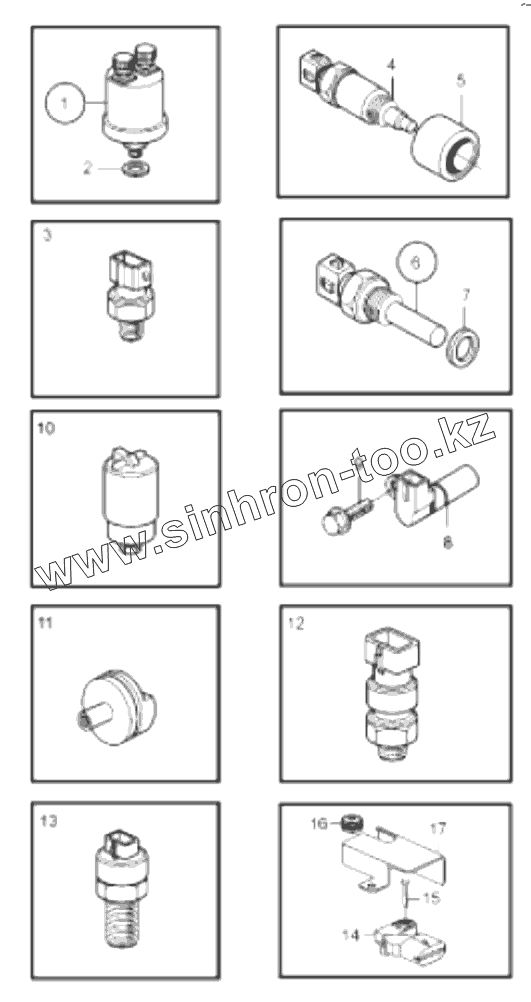 1
2
4
5
3
6
7
10
8
www.sinhron-too.kz
11
12
13
16
17
15
14