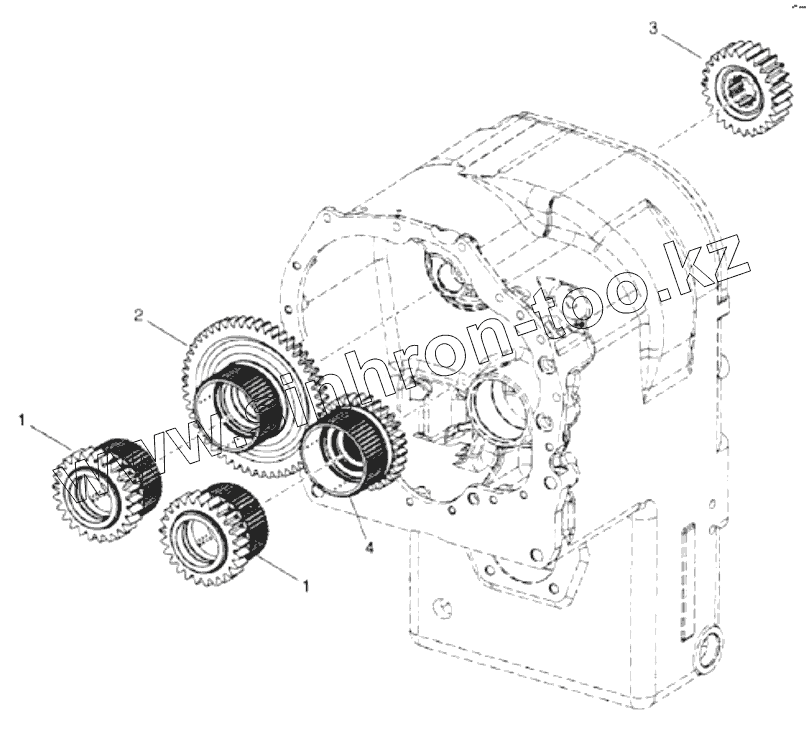 3

2

1

4

1

www.sinhron-too.kz