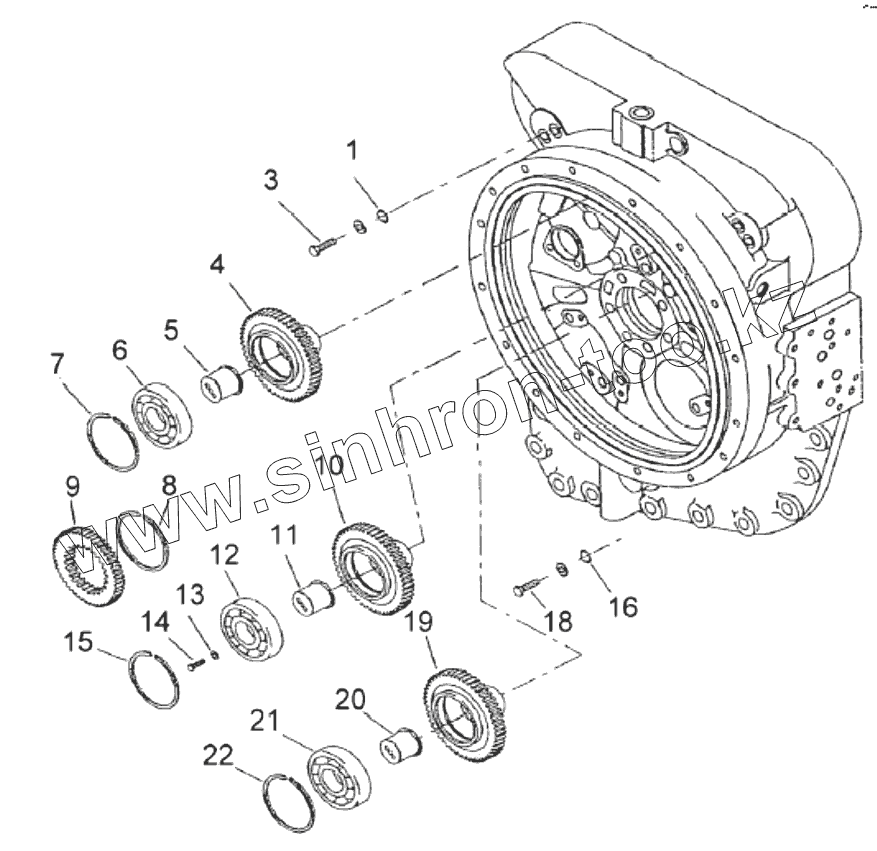 1
3
4
5
6
7
9
8
10
11
12
13
14
15
16
18
19
20
21
22
www.sinhron-too.kz