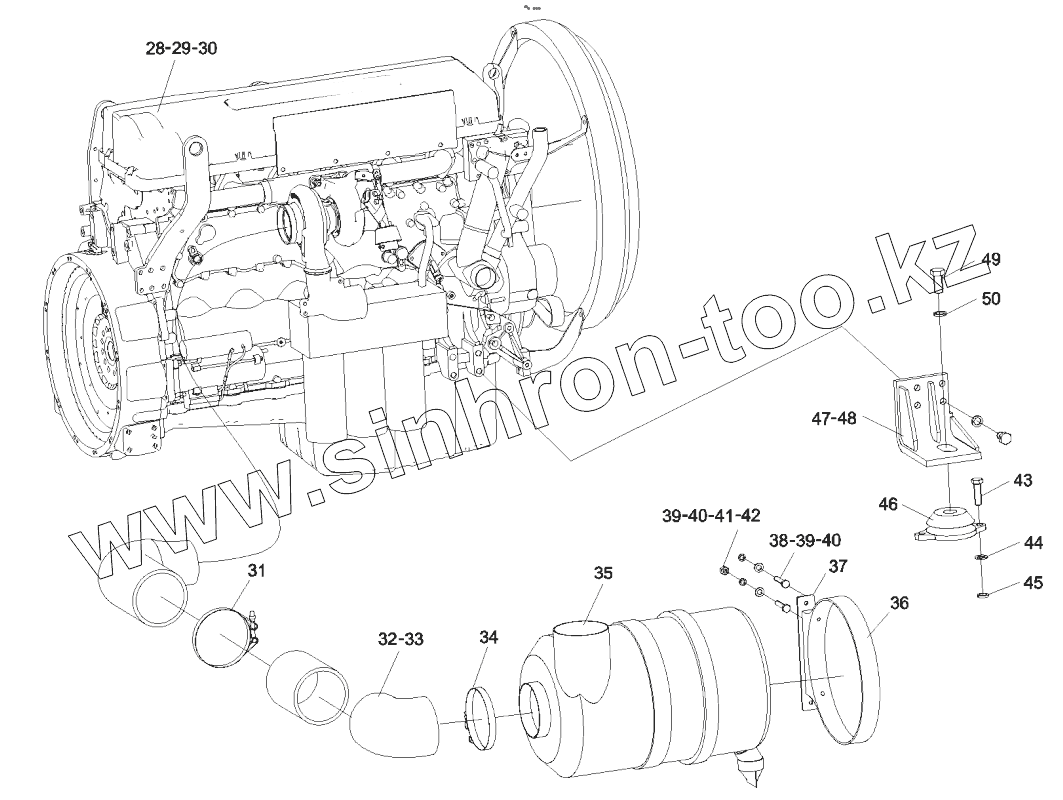 28-29-30

www.sinhron-too.kz

49
50
47-48
43
46
44
45
39-40-41-42
38-39-40
37
36
35
31
32-33
34