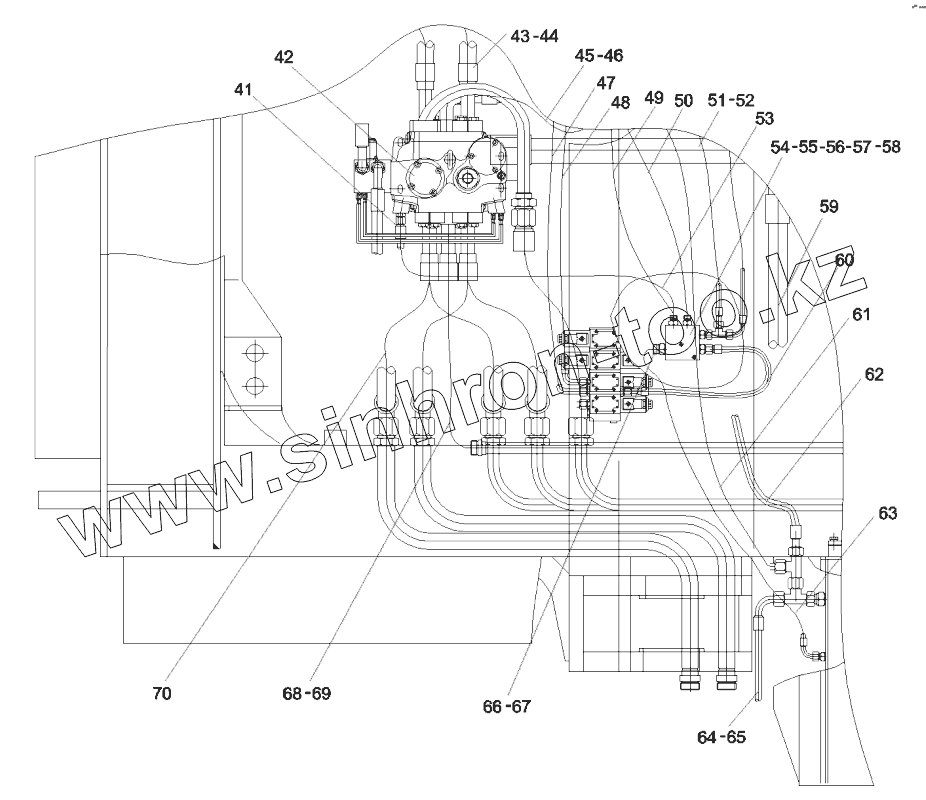 43-44
42
45-46
41
47
48
49
50
51-52
53
54-55-56-57-58
59
60
61
62
63
www.sinhron-too.kz
70
68-69
66-67
64-65