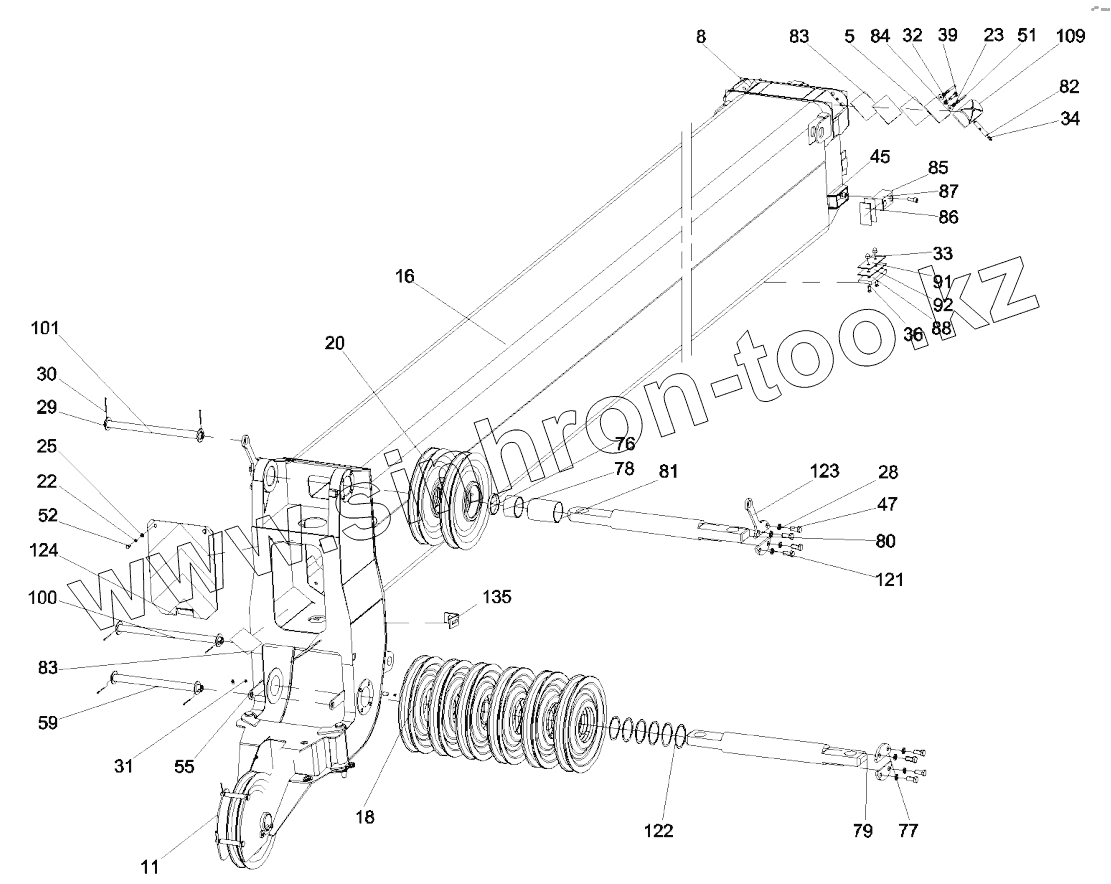 8
83
5
84
32
39
23
51
109
82
34
45
85
87
86
33
91
92
88
36
16
20
101
30
29
25
22
52
124
100
83
59
31
55
11
18
76
78
81
123
28
47
80
121
135
122
79
77
www.sinhron-too.kz