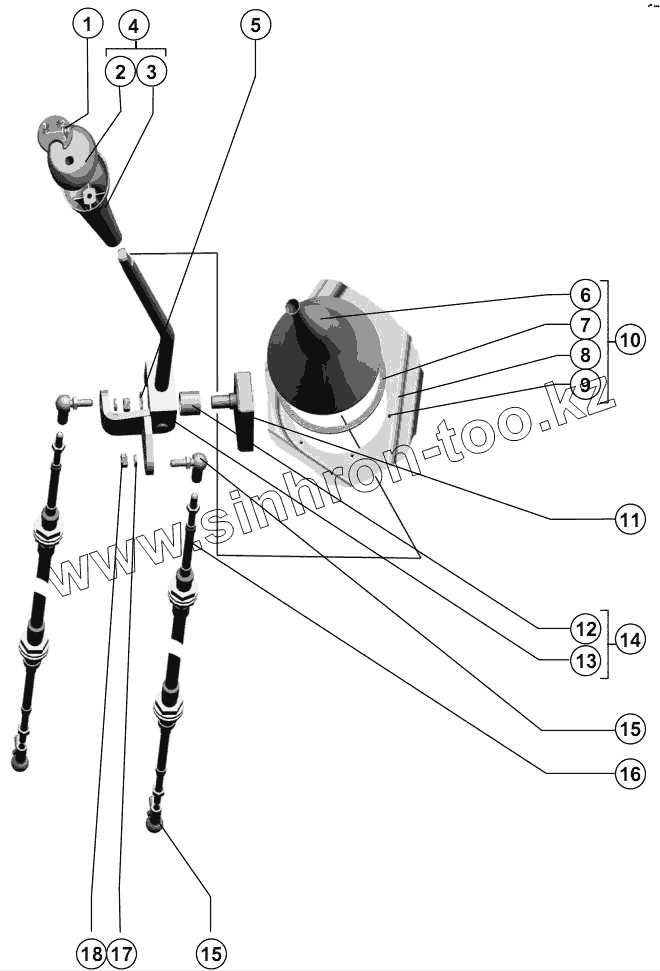 1
4
2
3
5
6
7
8
9
10
www.sinhron-too.kz
11
12
13
14
15
16
18
17
15