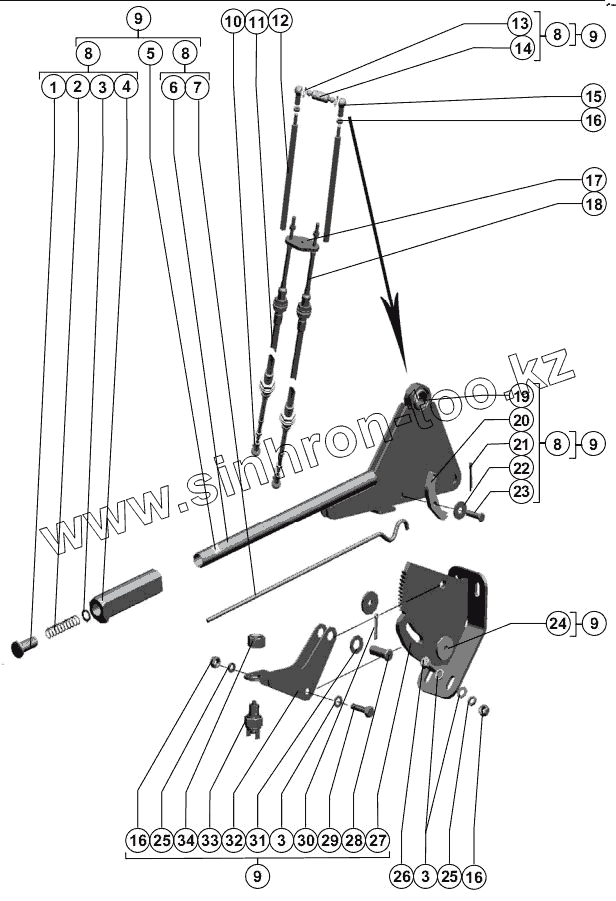 9
8 5 8
1 2 3 4 6 7
10 11 12
13
14
8 9
15
16
17
18
www.sinhron-too.kz
19
20
21
22
23
8 9
24 9
16 25 34 33 32 31 3 30 29 28 27
9
26 3 25 16