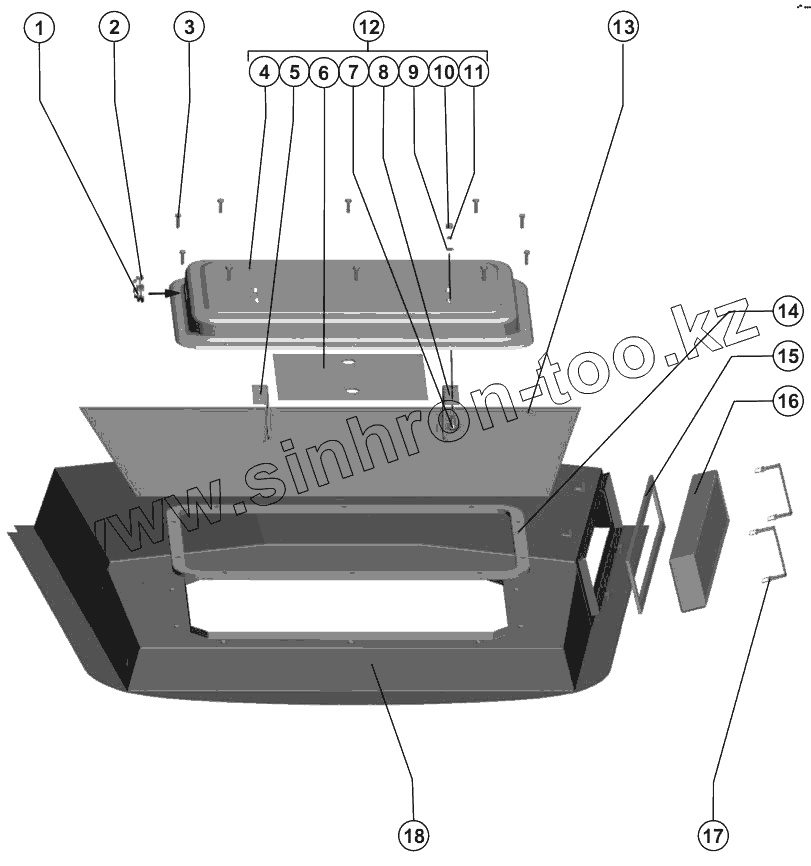 1
2
3
12
4
5
6
7
8
9
10
11
13
14
15
16
www.sinhron-too.kz
18
17