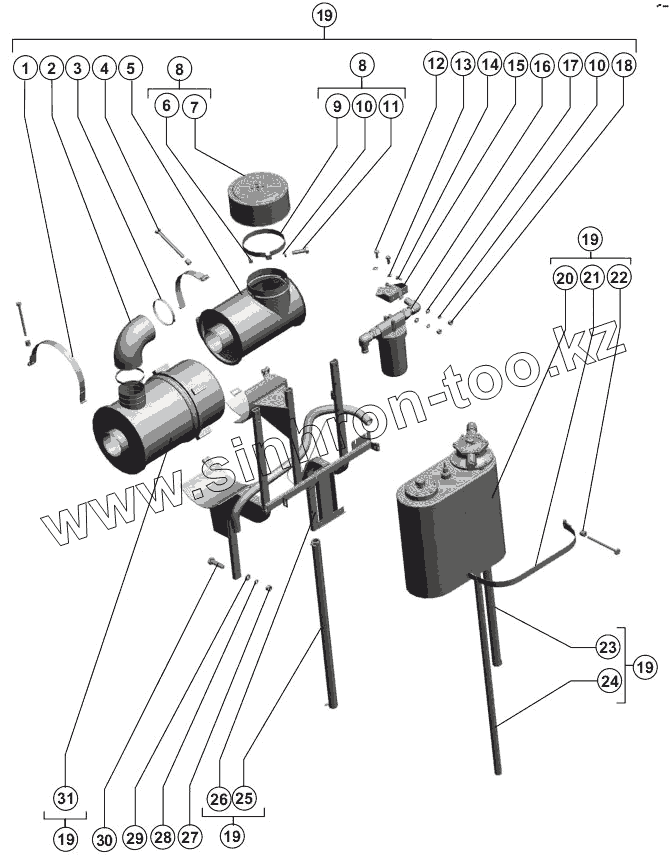 19
1 2 3 4 5
8
6 7
8
9 10 11
12 13 14 15 16 17 10 18
19
20 21 22
www.sinmon-too.kz
23
24
19
31
19
30 29 28 27
26 25
19