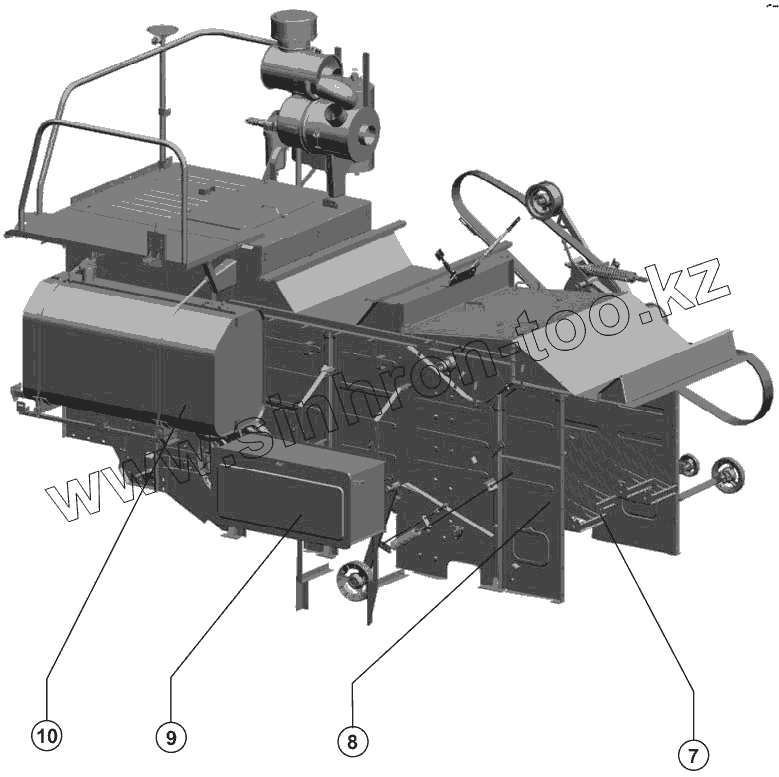 www.sinhron-too.kz

10
9
8
7