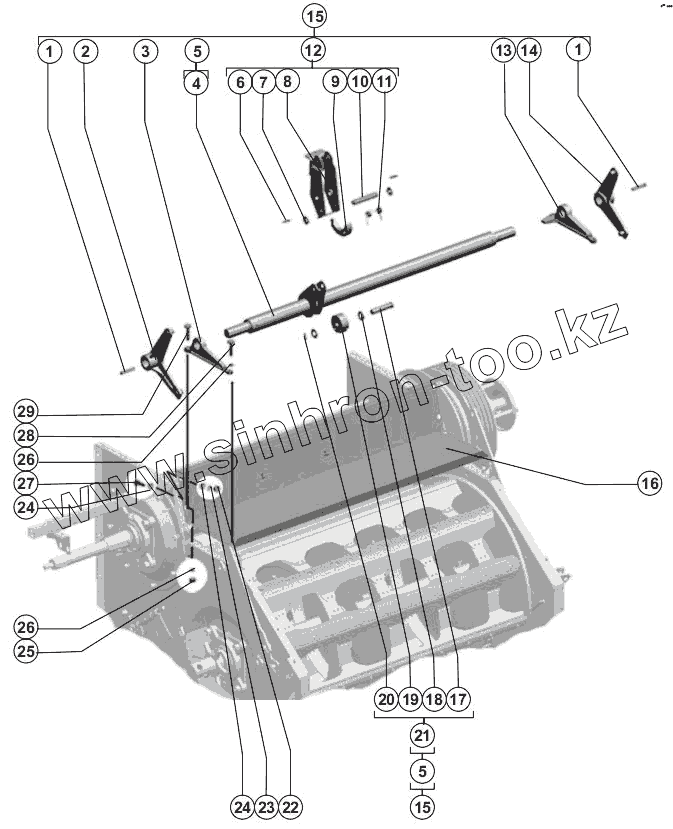 15
1 2 3 5 12 13 14 1
4
6 7 8 9 10 11
www.sinhron-too.kz
29
28
26
27
24
16
26
25
20 19 18 17
21
5
15
24 23 22