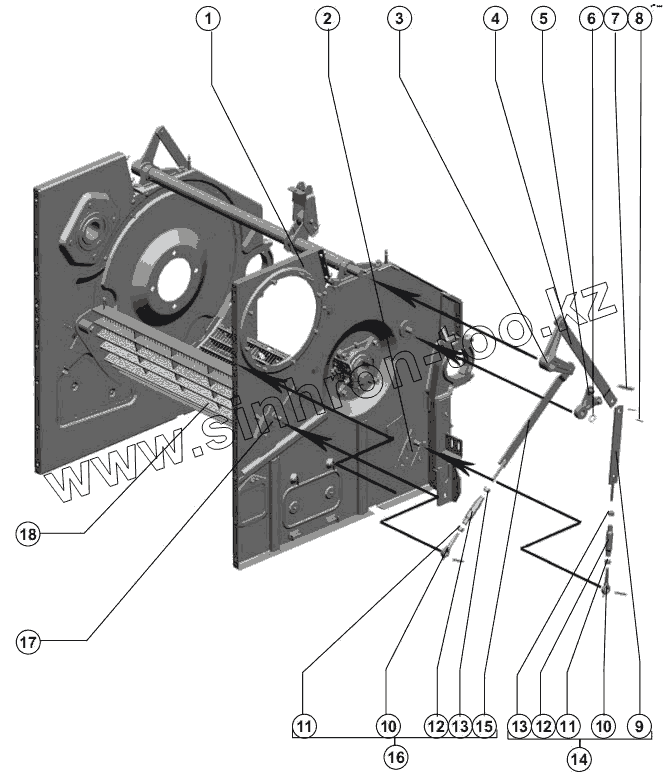 1
2
3
4
5
6
7
8
www.sinhron-too.kz
18
17
11
10
12
13
15
16
13
12
11
10
9
14