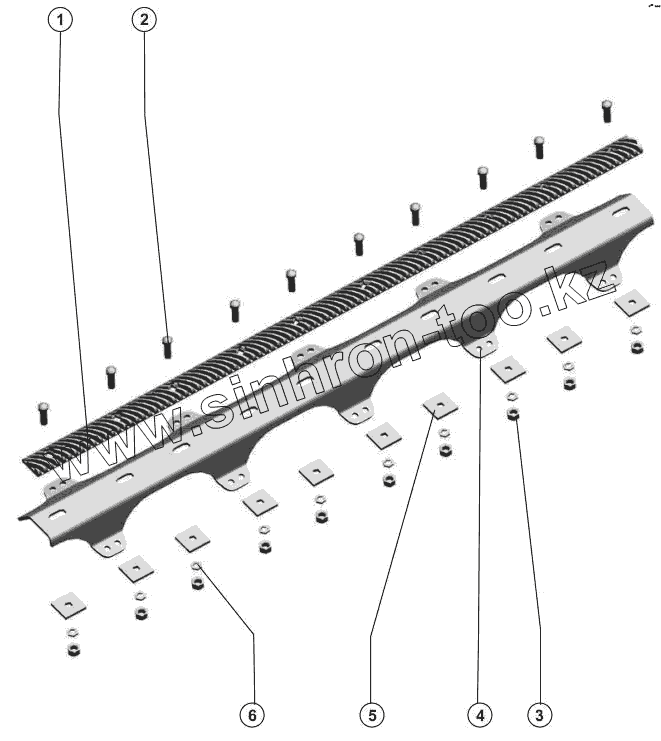 1
2
www.sinhron-too.kz
6
5
4
3