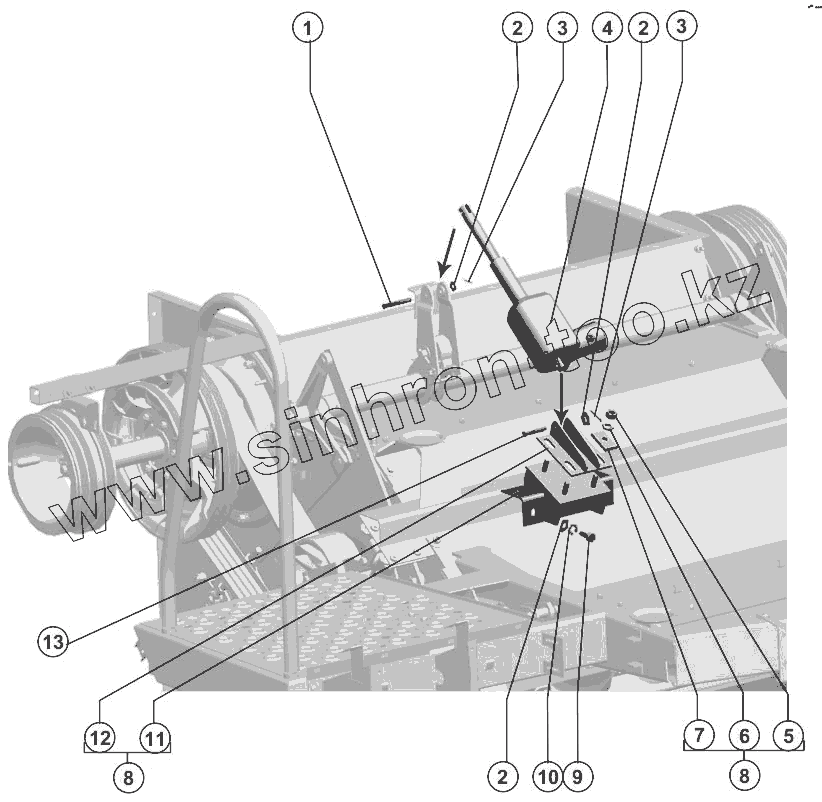 1
2
3
4
2
3
www.sinhron-too.kz
13
12
11
8
2
10
9
7
6
5
8