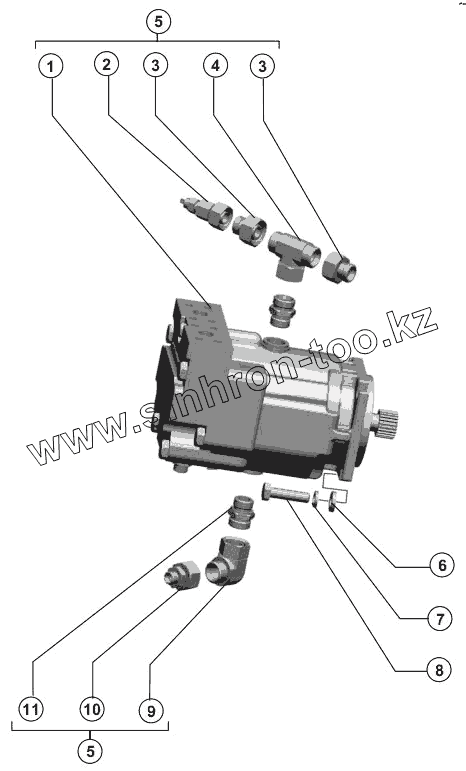 5
1 2 3 4 3
www.sinhron-too.kz
6
7
8
11 10 9
5