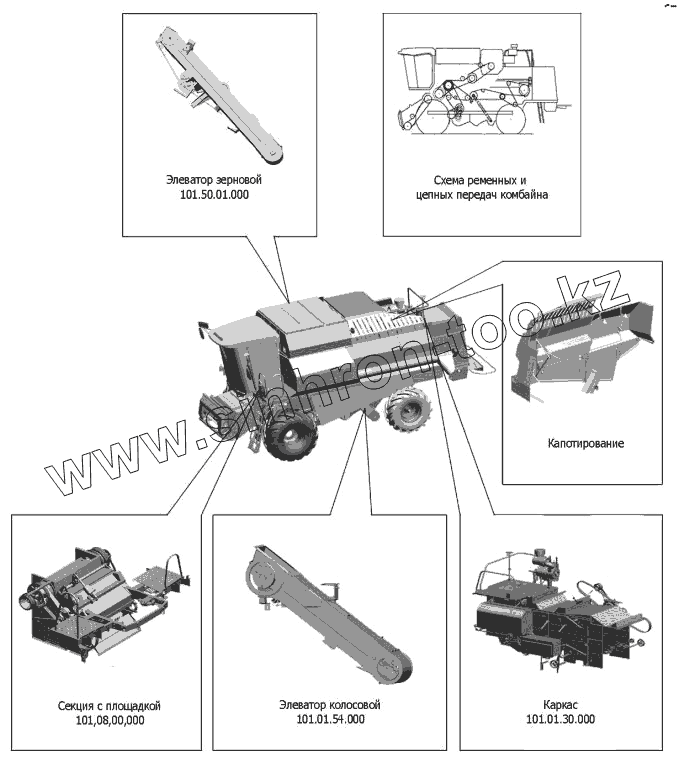 Элеватор зерновой
101.50.01.000

Схема ременных и
цепных передач комбайна

Капотирование

www.smhrontoo.kz

Секция с площадкой
101,08,00,000

Элеватор колосовой
101.01.54.000

Каркас
101.01.30.000