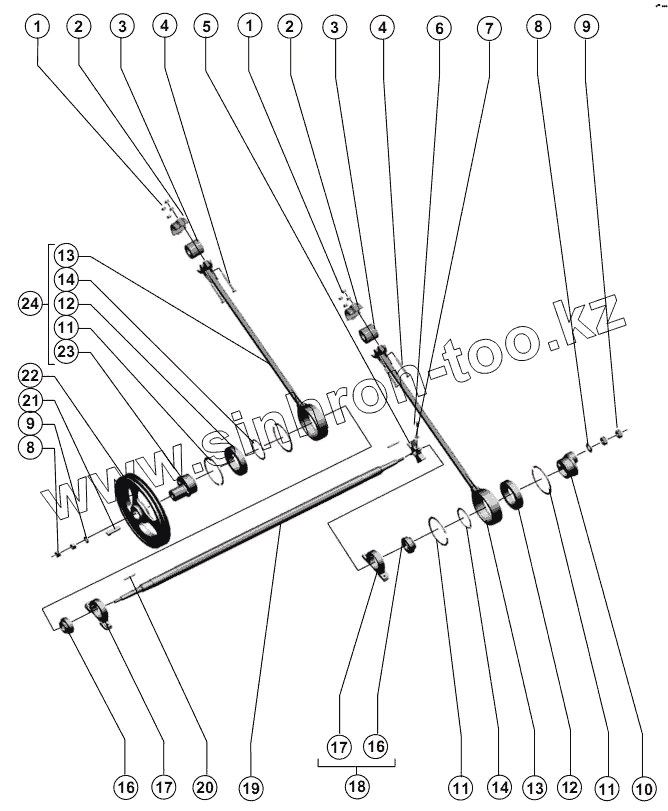 1 2 3 4 5 1 2 3 4 6 7 8 9

24 13 14 12 11 23

22 21 9 8

www.sinbron-too.kz

16 17 20 19 17 16 18 11 14 13 12 11 10