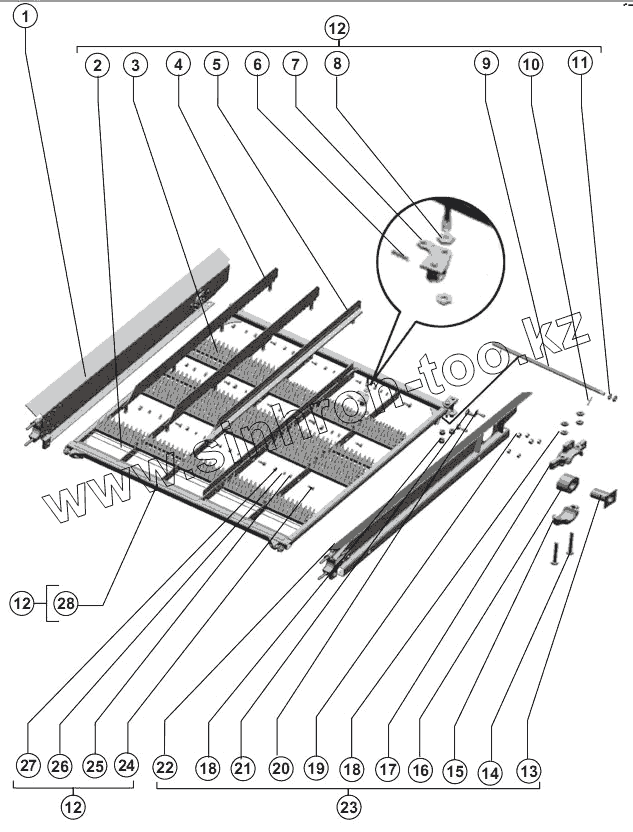 1
12
2 3 4 5 6 7 8 9 10 11
www.sinhron-too.kz
12 28
27 26 25 24 22 18 21 20 19 18 17 16 15 14 13
12
23