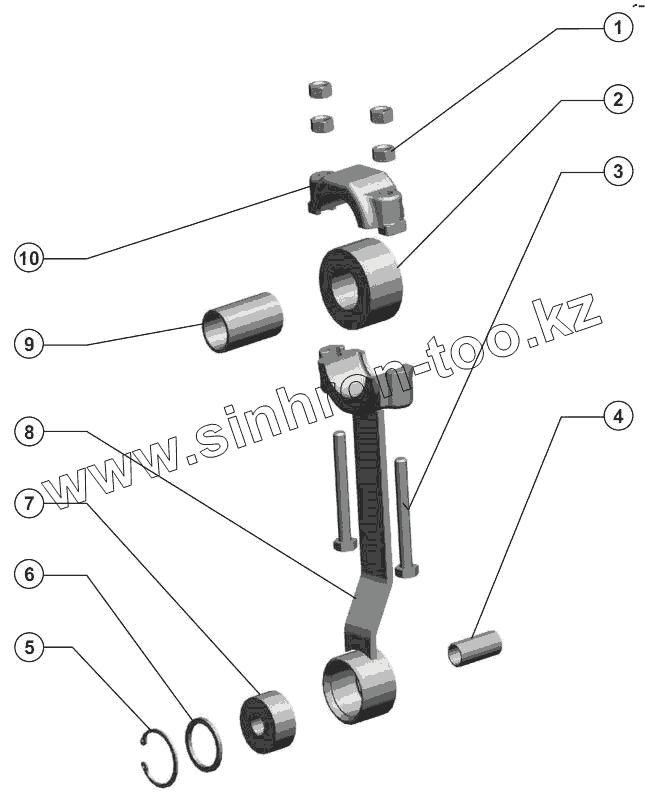 1
2
3
10
9
www.sinhron-too.kz
8
4
7
6
5