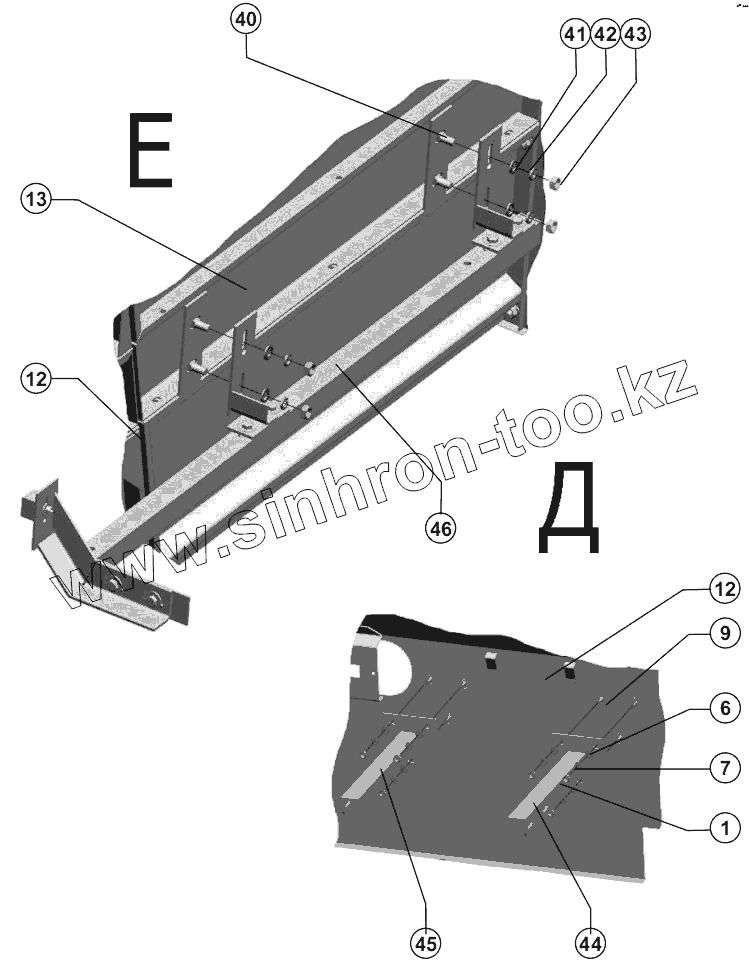 40
41
42
43
Е
13
12
www.sinhron-too.kz
46
Д
12
9
6
7
1
45
44