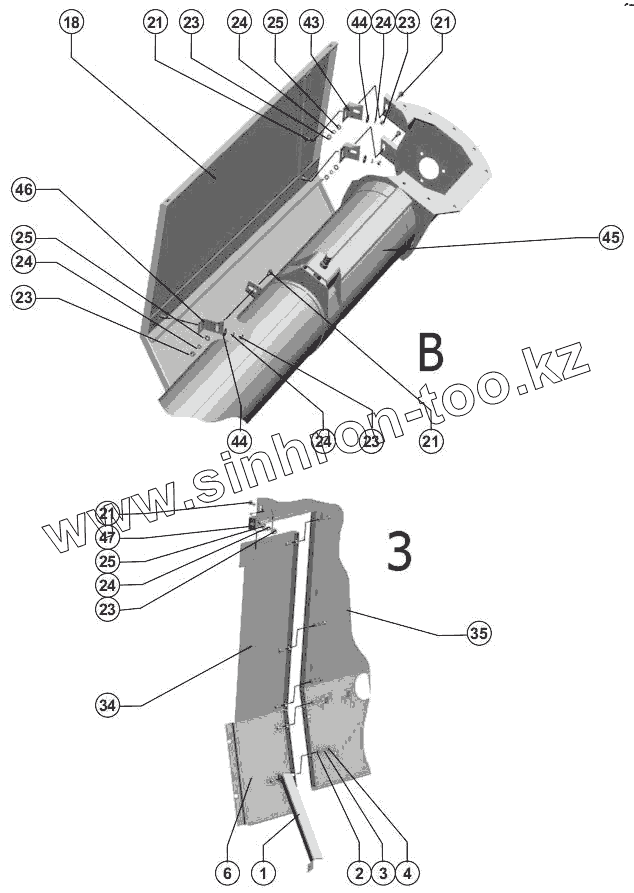 18
21
23
24
25
43
44
24
23
21
46
25
24
23
45
B
44
24
23
21
www.sinhron-too.kz
21
47
25
24
23
3
35
34
6
1
2
3
4