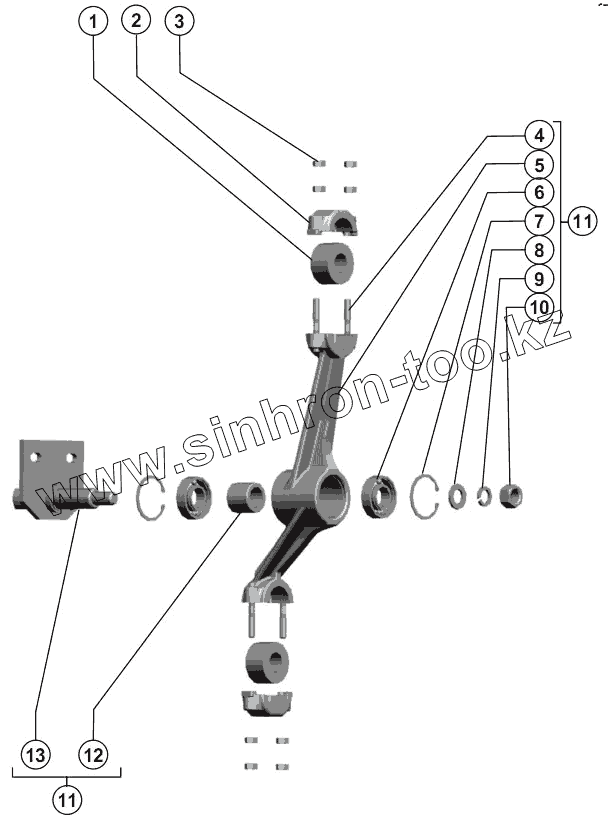 1
2
3
4
5
6
7
8
9
10
11
www.sinhron-too.kz
13
12
11