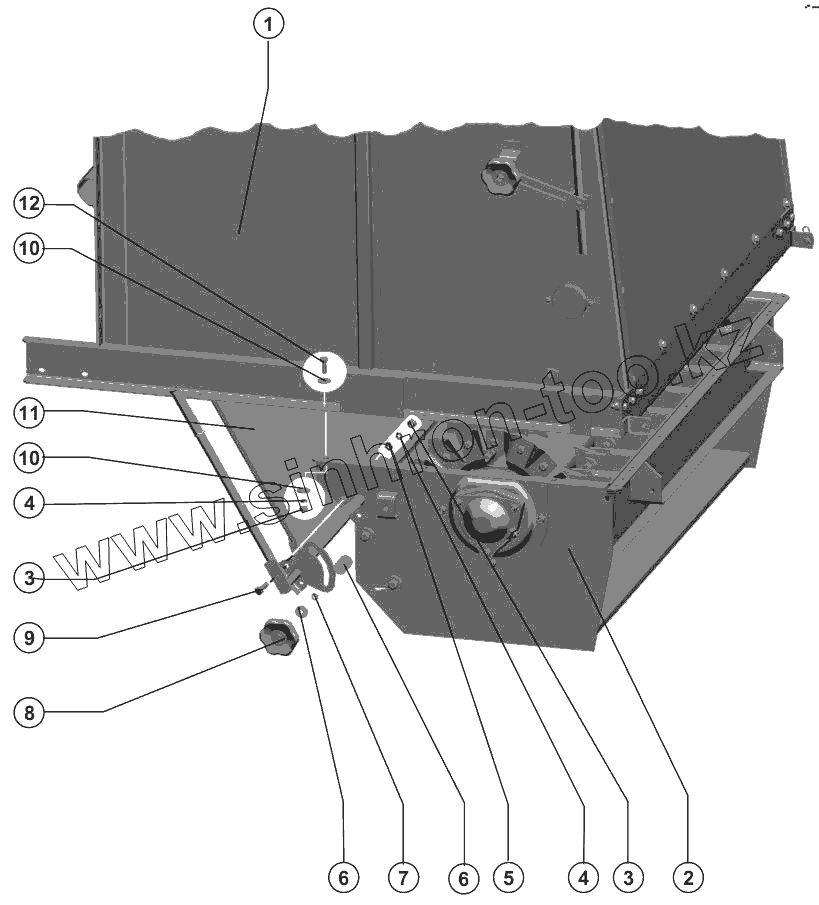 1
12
10
11
10
4
3
9
8
6
7
6
5
4
3
2
www.sinhron-too.kz