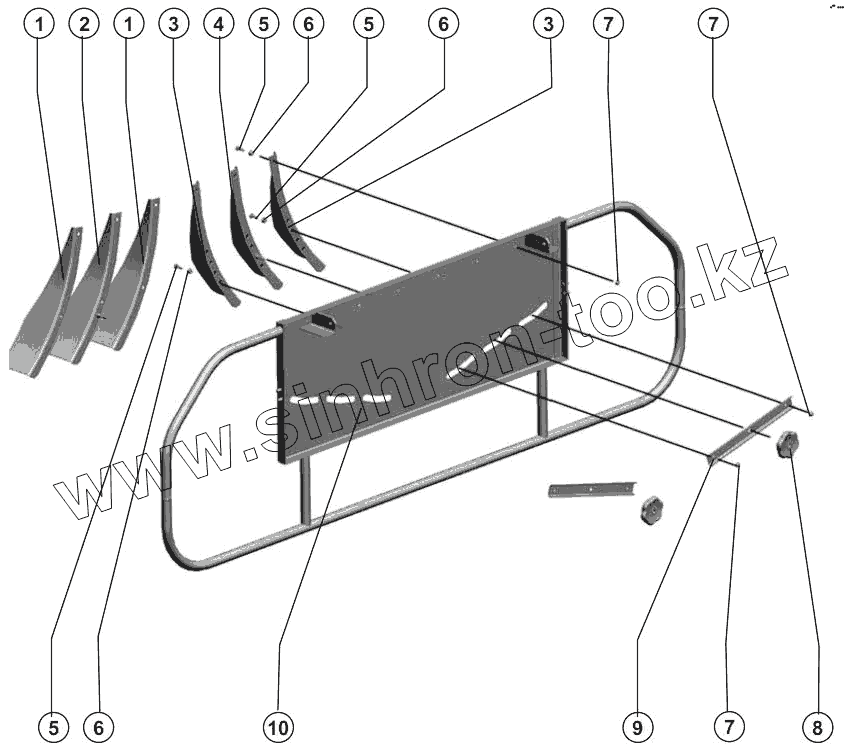 1 2 1 3 4 5 6 5 6 3 7 7

www.sinhron-too.kz

5 6 10 9 7 8