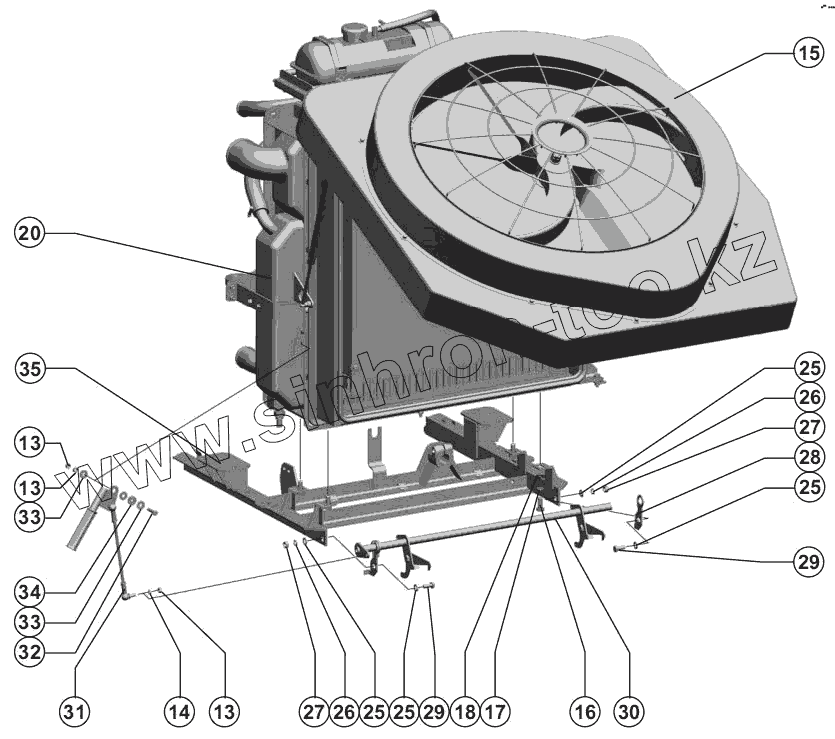 15
20
35
13
13
33
34
33
32
31
14
13
27
26
25
25
29
18
17
16
30
25
26
27
28
25
29
www.sinhron-too.kz