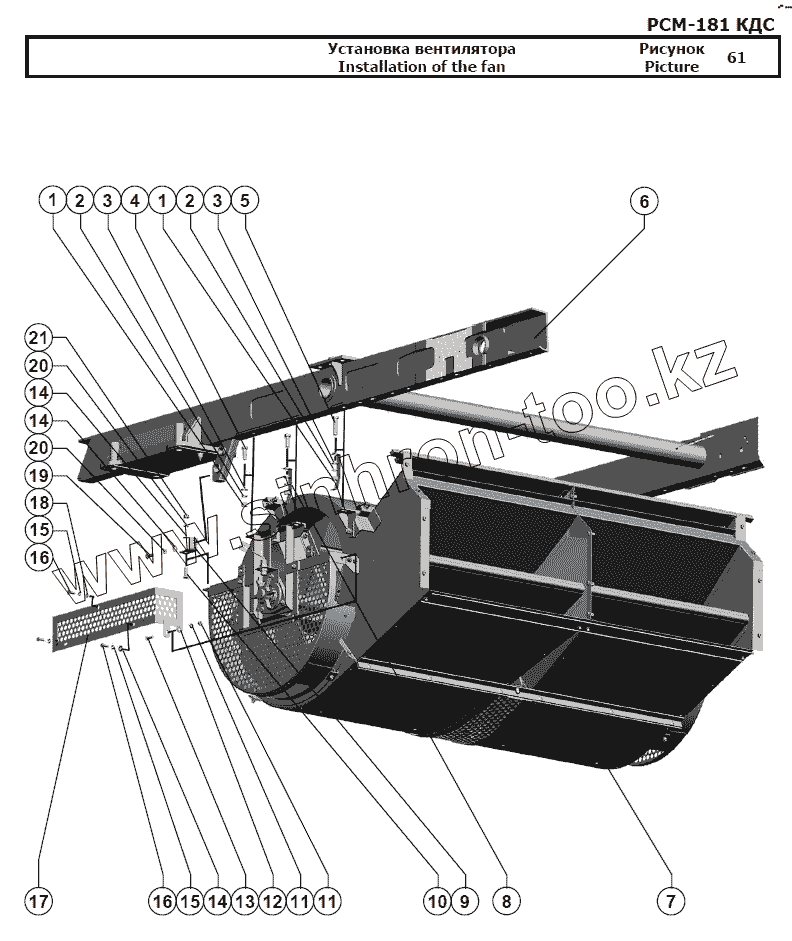 РСМ-181 КДС

| Установка вентилятора Installation of the fan | Рисунок Picture | 61 |
|---|---|---|

1 2 3 4 1 2 3 5 6

21
20
14
14
20
19
18
15
16

www.sinhron-too.kz

17 16 15 14 13 12 11 11 10 9 8 7