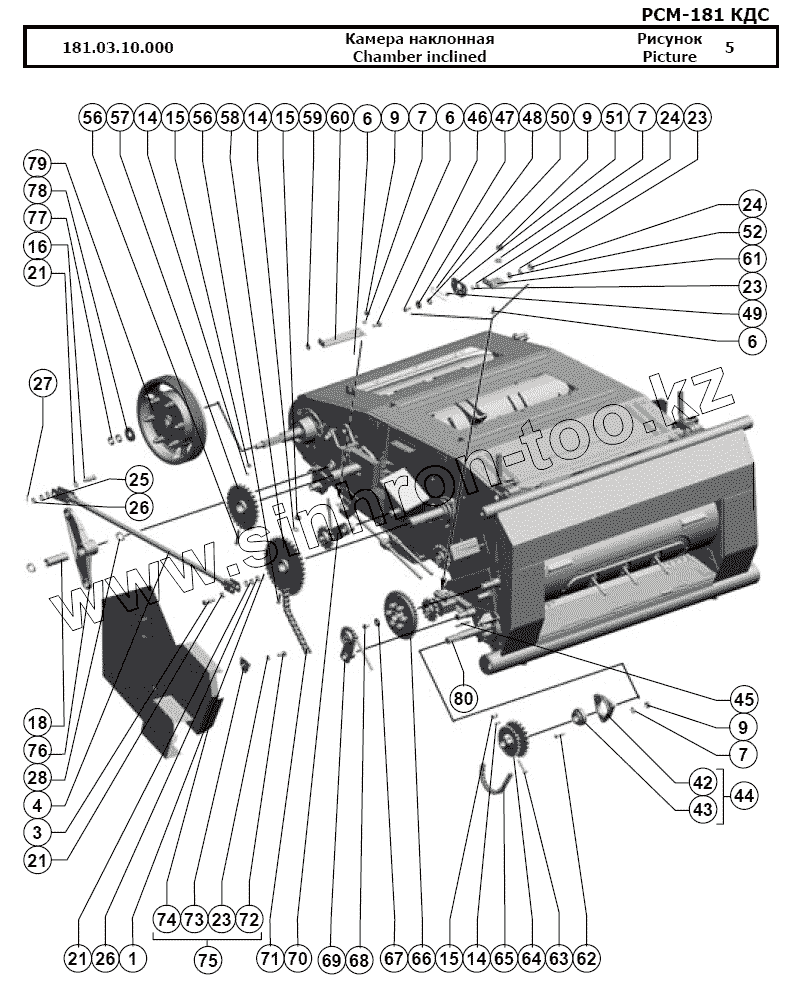 РСМ-181 КДС

| 181.03.10.000 | Камера наклонная Chamber inclined | Рисунок Picture | 5 |
|---|---|---|---|

56 57 14 15 56 58 14 15 59 60 6 9 7 6 46 47 48 50 9 51 7 24 23

79
78
77
16
21
27
25
26

24
52
61
23
49
6

www.sinhron-too.kz

18
76
28
4
3
21

80
45
9
7
42
43
44

74 73 23 72
75

21 26 1 71 70 69 68 67 66 15 14 65 64 63 62