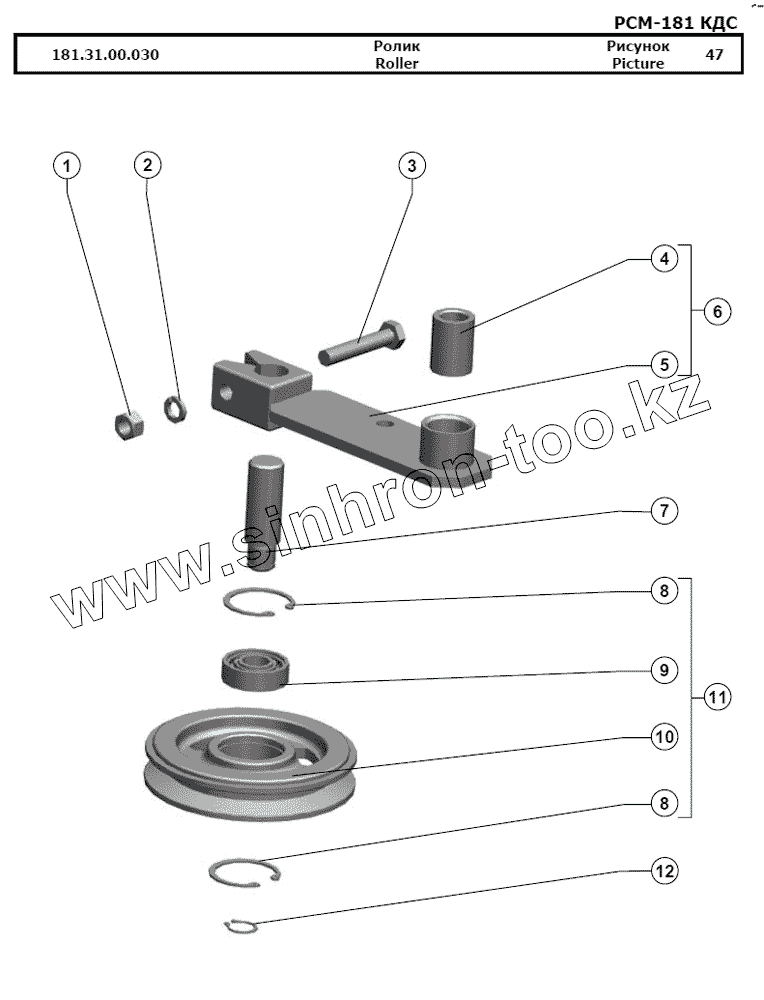 РСМ-181 КДС

| 181.31.00.030 | Ролик Roller | Рисунок Picture | 47 |
|---|---|---|---|

1
2
3
4
5
6
7
8
9
10
11
8
12

www.sinhron-too.kz