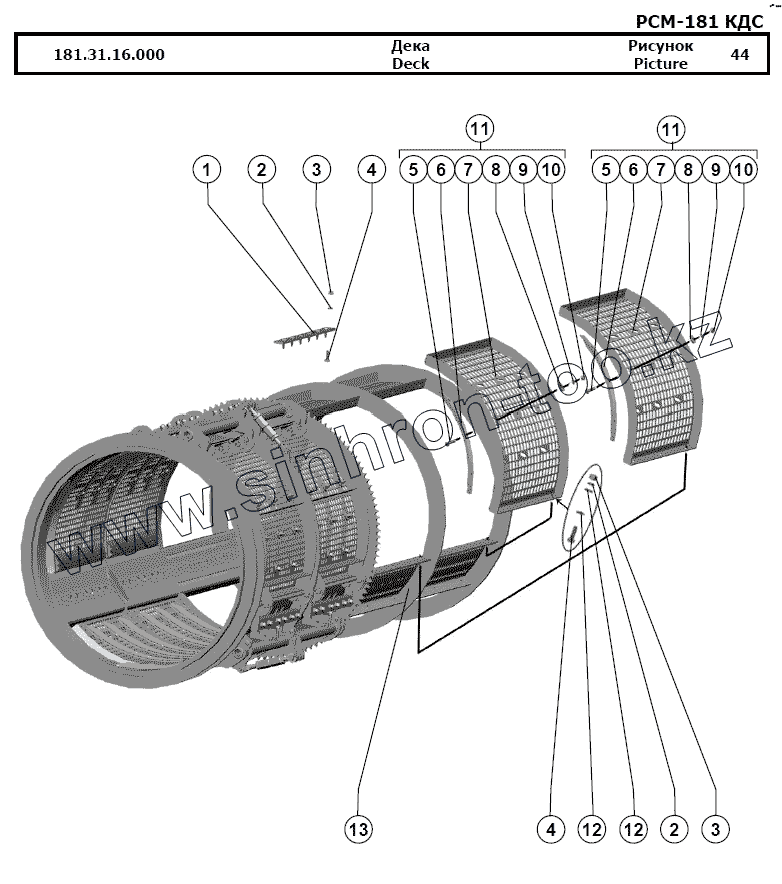 РСМ-181 КДС

| 181.31.16.000 | Дека Deck | Рисунок Picture | 44 |
|---|---|---|---|

11
11
1 2 3 4 5 6 7 8 9 10 5 6 7 8 9 10

www.sinhron-too.kz

13 4 12 12 2 3