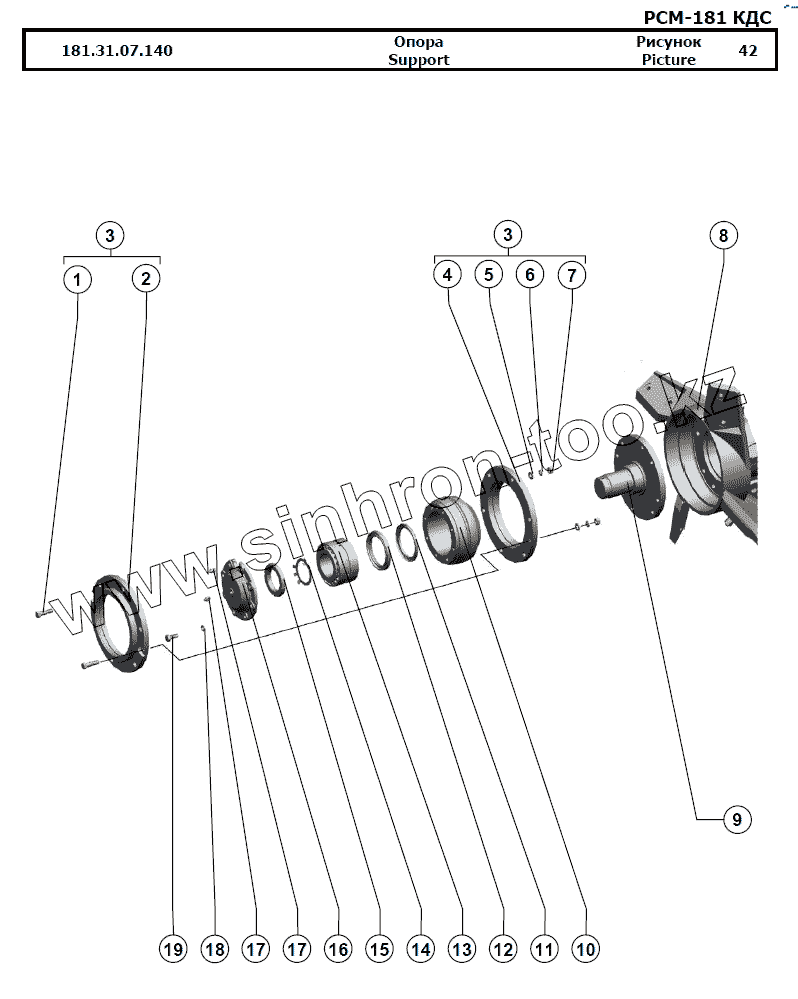 РСМ-181 КДС

| 181.31.07.140 | Опора Support | Рисунок Picture | 42 |
|---|---|---|---|

3
1 2
3
4 5 6 7
8
www.sinhron-too.kz
9
19 18 17 17 16 15 14 13 12 11 10