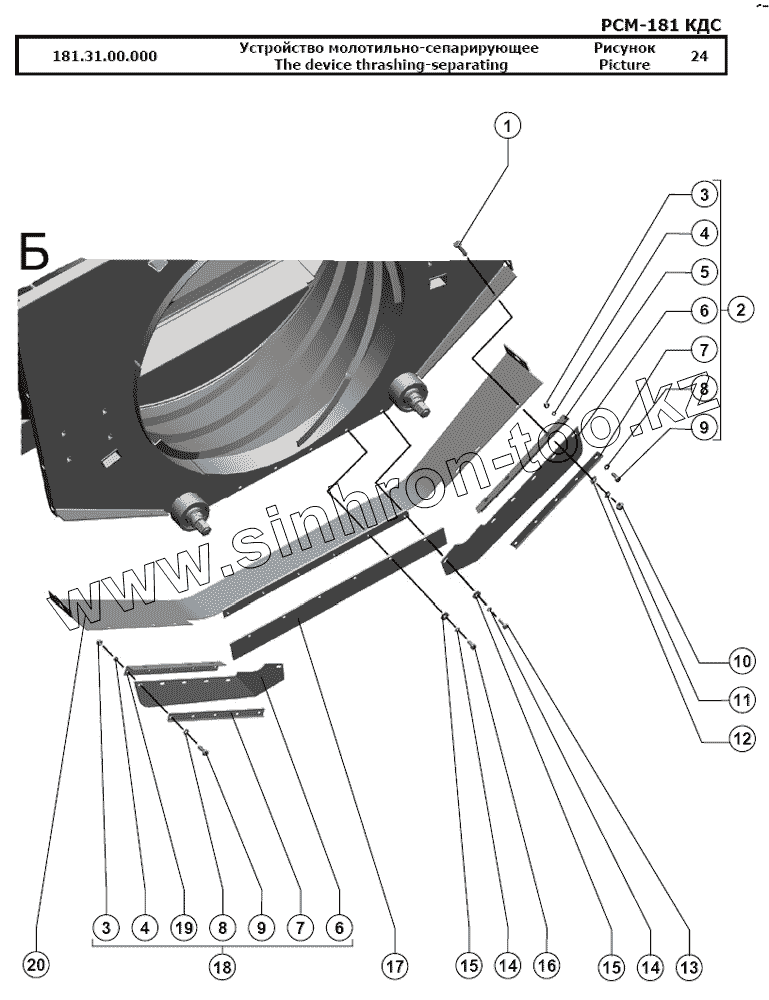 РСМ-181 КДС

| 181.31.00.000 | Устройство молотильно-сепарирующее The device thrashing-separating | Рисунок Picture | 24 |
|---|---|---|---|

Б

www.sinhron-too.kz

1
3
4
5
6
2
7
8
9
10
11
12

20
3
4
19
8
9
7
6
18
17
15
14
16
15
14
13