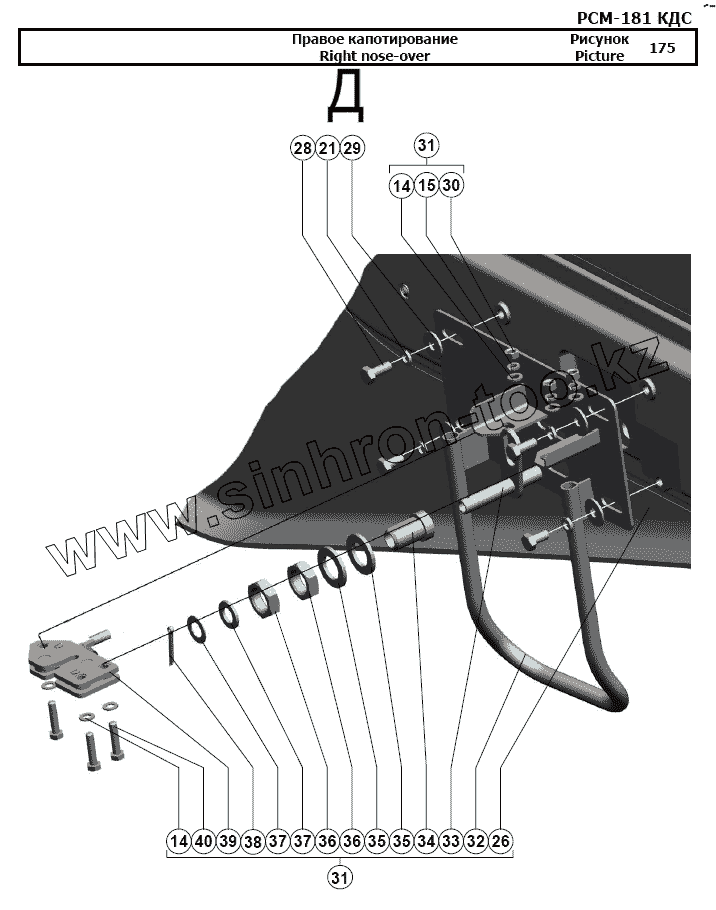 РСМ-181 КДС

Правое капотирование
Right nose-over

Рисунок
Picture

175

Д

28 21 29

31

14 15 30

www.sinhron-too.kz

14 40 39 38 37 37 36 36 35 35 34 33 32 26

31