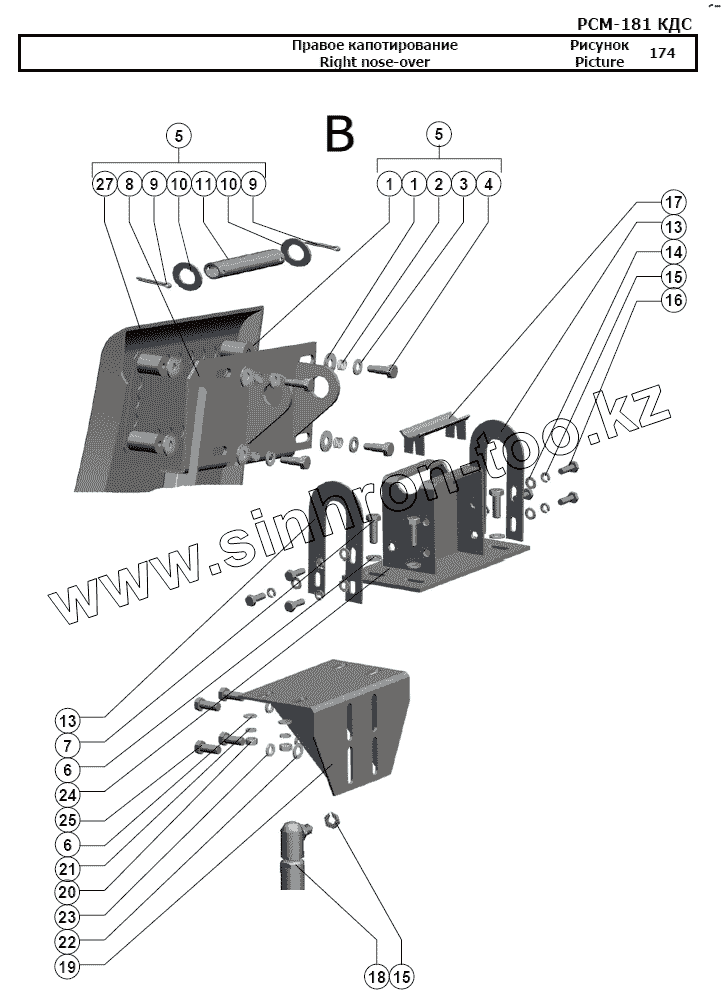 РСМ-181 КДС

| Правое капотирование Right nose-over | Рисунок Picture | 174 |
|---|---|---|

B

5

27 8 9 10 11 10 9

5

1 1 2 3 4

17
13
14
15
16

www.sinhron-too.kz

13
7
6
24
25
6
21
20
23
22
19

18 15