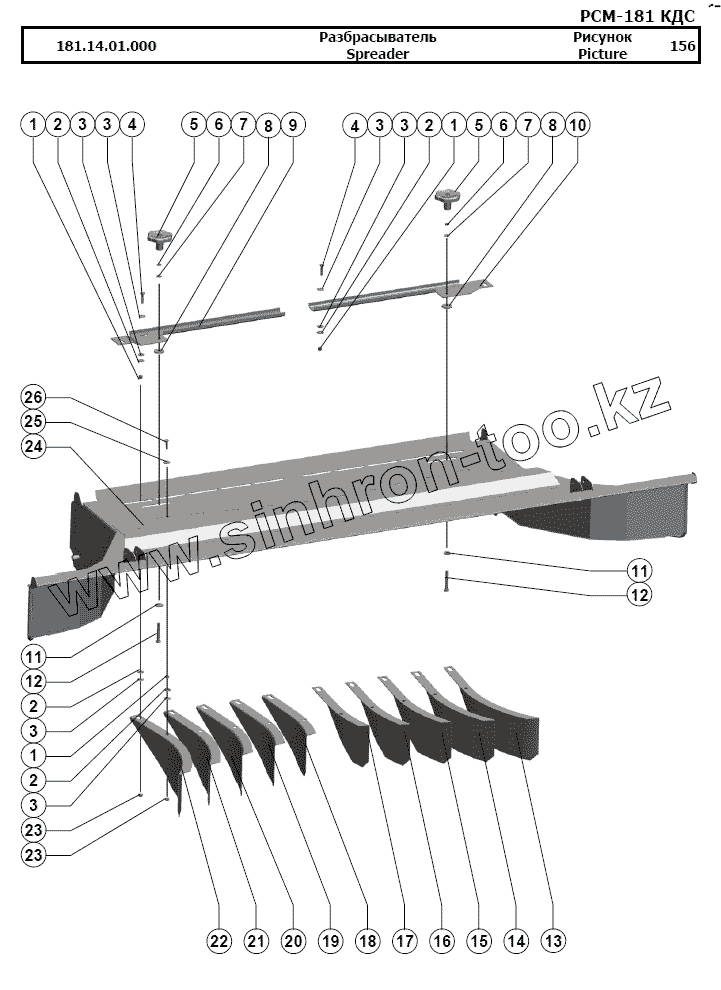 РСМ-181 КДС

| 181.14.01.000 | Разбрасыватель Spreader | Рисунок Picture | 156 |
|---|---|---|---|

1 2 3 3 4 5 6 7 8 9

4 3 3 2 1 5 6 7 8 10

26
25
24

www.sinhron-too.kz

11
12

11
12
2
3
1
2
3
23
23

22 21 20 19 18 17 16 15 14 13