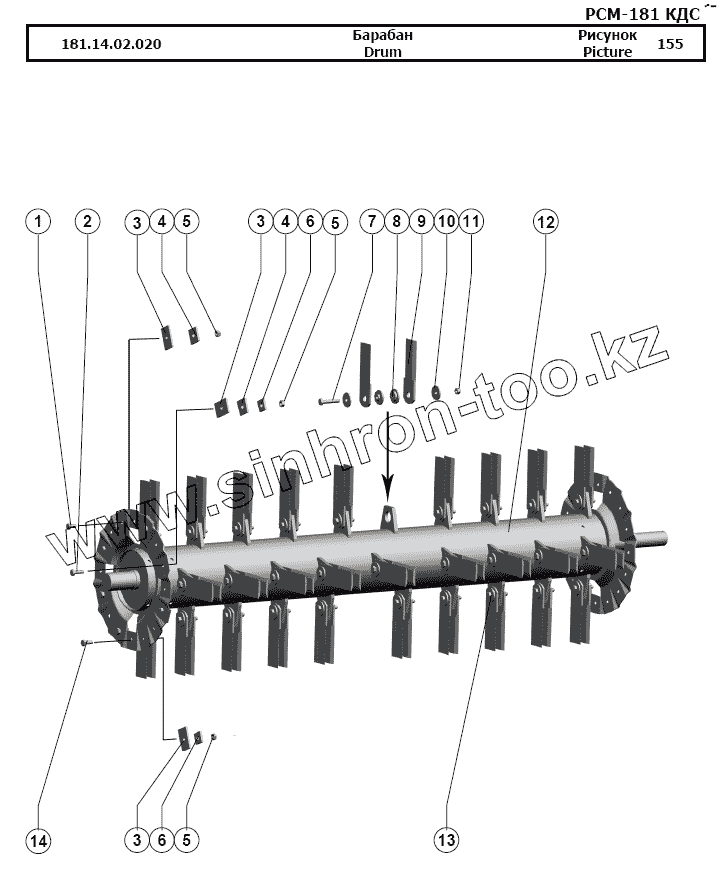 РСМ-181 КДС

| 181.14.02.020 | Барабан Drum | Рисунок Picture | 155 |
|---|---|---|---|

1 2 3 4 5 3 4 6 5 7 8 9 10 11 12

www.sinhron-too.kz

14 3 6 5 13