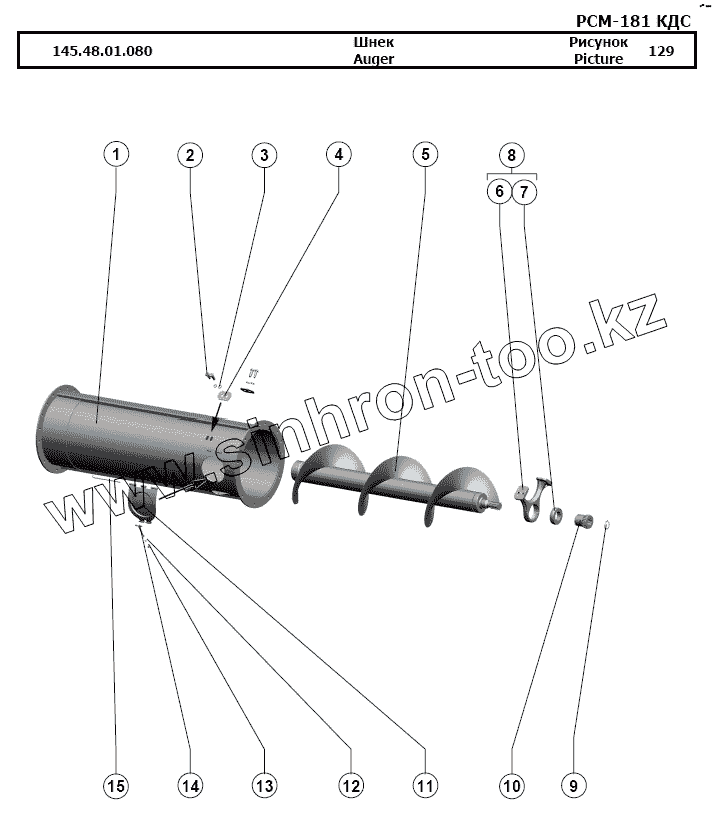 РСМ-181 КДС

| 145.48.01.080 | Шнек Auger | Рисунок Picture | 129 |
|---|---|---|---|

1
2
3
4
5
8
6
7

www.sinhron-too.kz

15
14
13
12
11
10
9