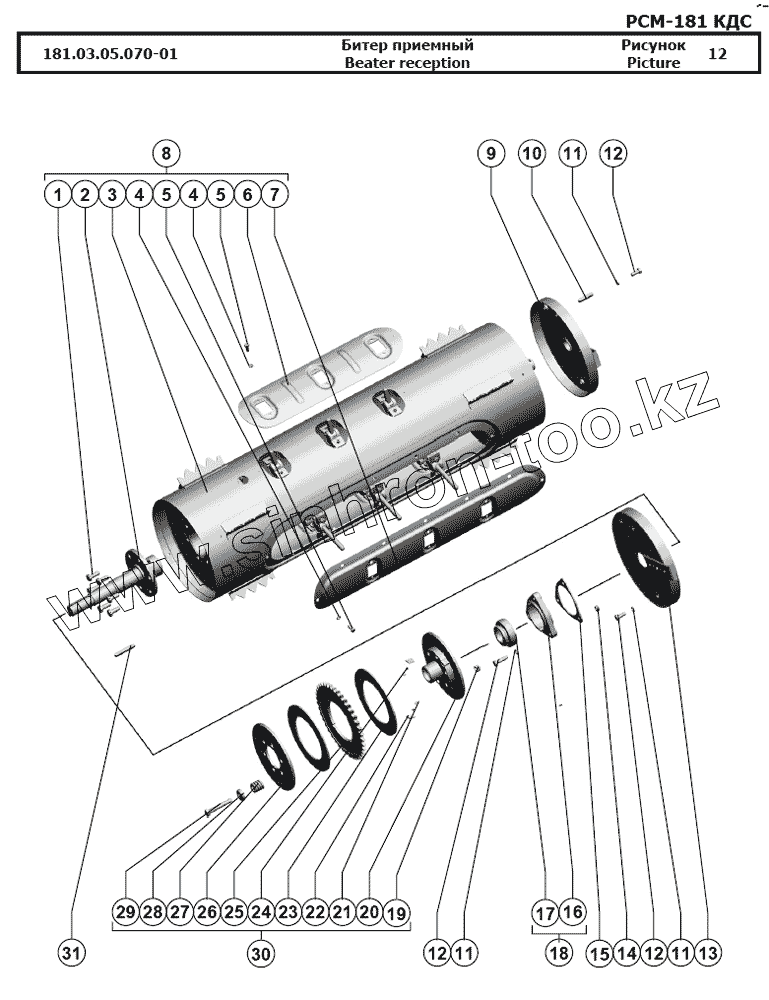 РСМ-181 КДС

| 181.03.05.070-01 | Битер приемный Beater reception | Рисунок Picture | 12 |
|---|---|---|---|

8
1 2 3 4 5 4 5 6 7
9 10 11 12

www.sinhron-too.kz

29 28 27 26 25 24 23 22 21 20 19
30
31
12 11
17 16
18
15 14 12 11 13