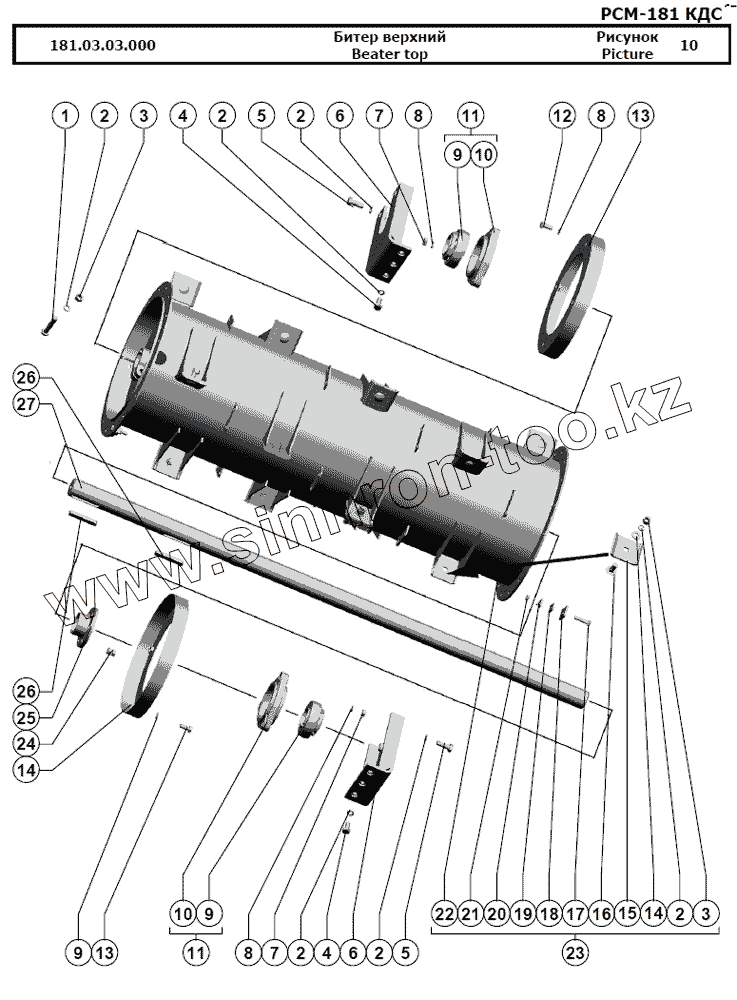 РСМ-181 КДС

| 181.03.03.000 | Битер верхний Beater top | Рисунок Picture | 10 |
|---|---|---|---|

1 2 3 4 2 5 2 6 7 8 11 9 10 12 8 13

26
27

www.sinkron-too.kz

26
25
24
14

10 9
11

9 13

8 7 2 4 6 2 5

22 21 20 19 18 17 16 15 14 2 3
23