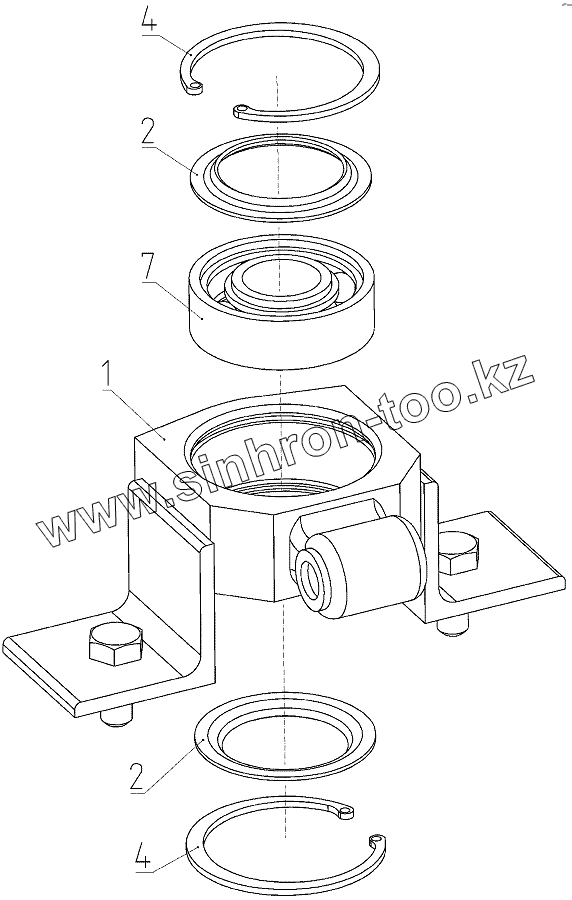 4
2
7
1
www.sinhron-too.kz
2
4